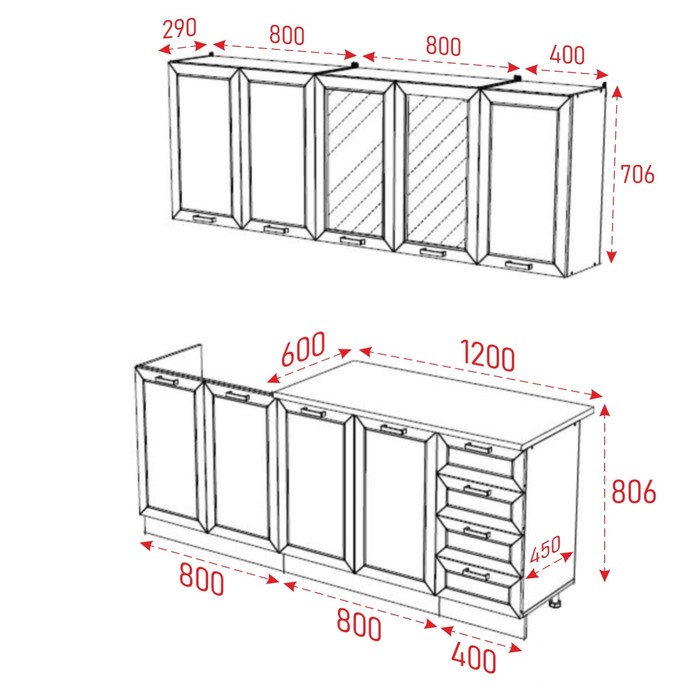 290
800
800
400
706
600
1200
806
450
800
800
400