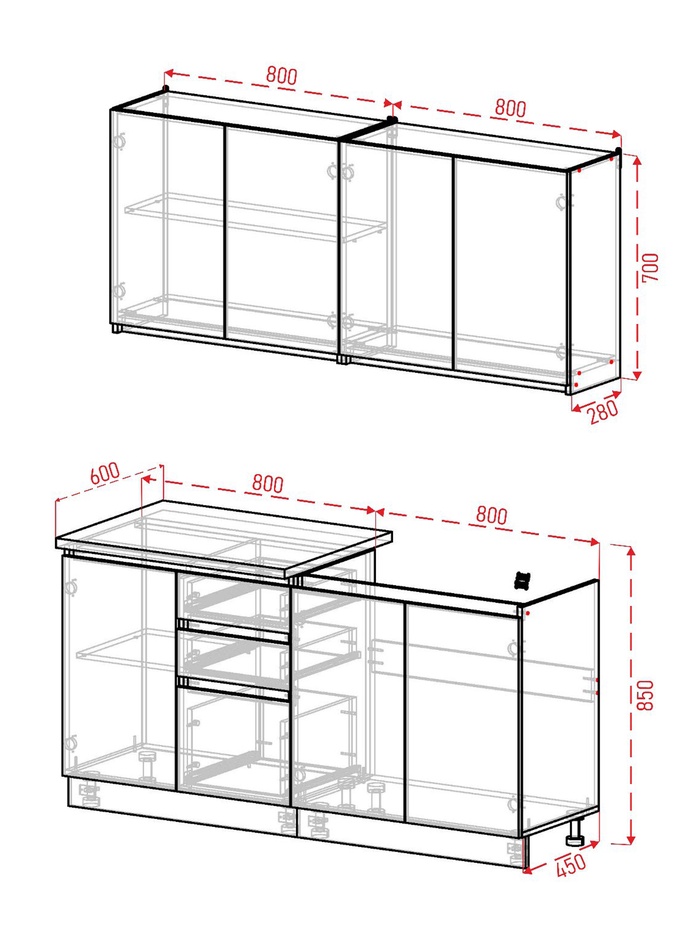 800
800
700
280
600
800
800
850
450