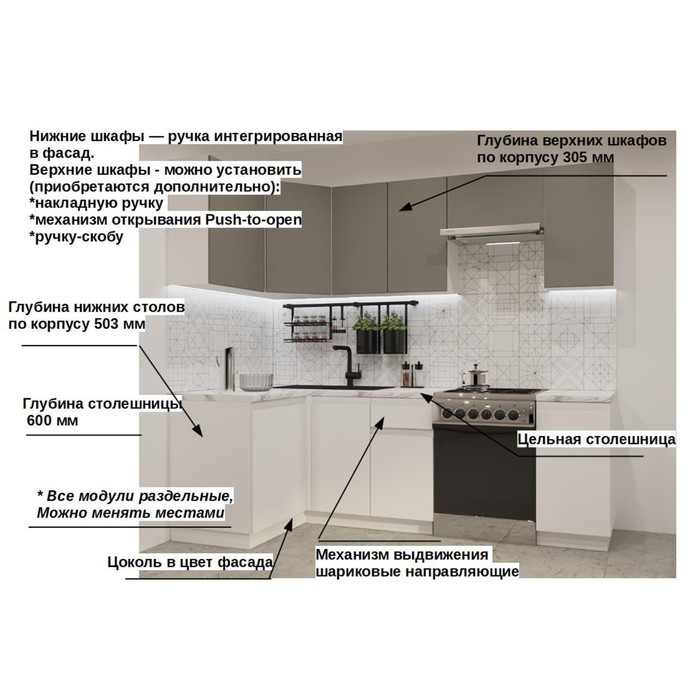 Нижние шкафы — ручка интегрированная в фасад.
Верхние шкафы - можно установить (приобретаются дополнительно):
*накладную ручку
*механизм открывания Push-to-open
*ручку-скобу

Глубина верхних шкафов по корпусу 305 мм

Глубина нижних столов по корпусу 503 мм

Глубина столешницы 600 мм

Цельная столешница

* Все модули раздельные, Можно менять местами

Цоколь в цвет фасада

Механизм выдвижения шариковые направляющие