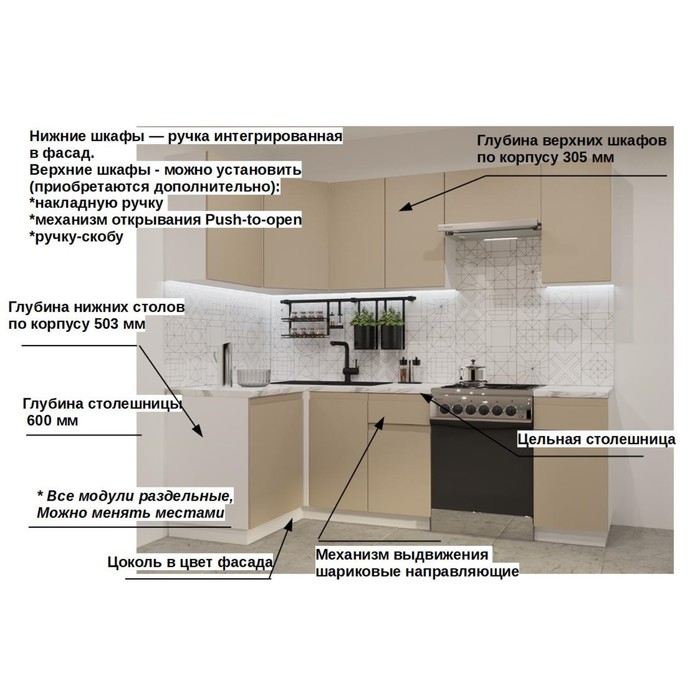 Нижние шкафы — ручка интегрированная в фасад.
Верхние шкафы - можно установить (приобретаются дополнительно):
*накладную ручку
*механизм открывания Push-to-open
*ручку-скобу

Глубина верхних шкафов по корпусу 305 мм

Глубина нижних столов по корпусу 503 мм

Глубина столешницы 600 мм

Цельная столешница

* Все модули раздельные, Можно менять местами

Цоколь в цвет фасада

Механизм выдвижения шариковые направляющие