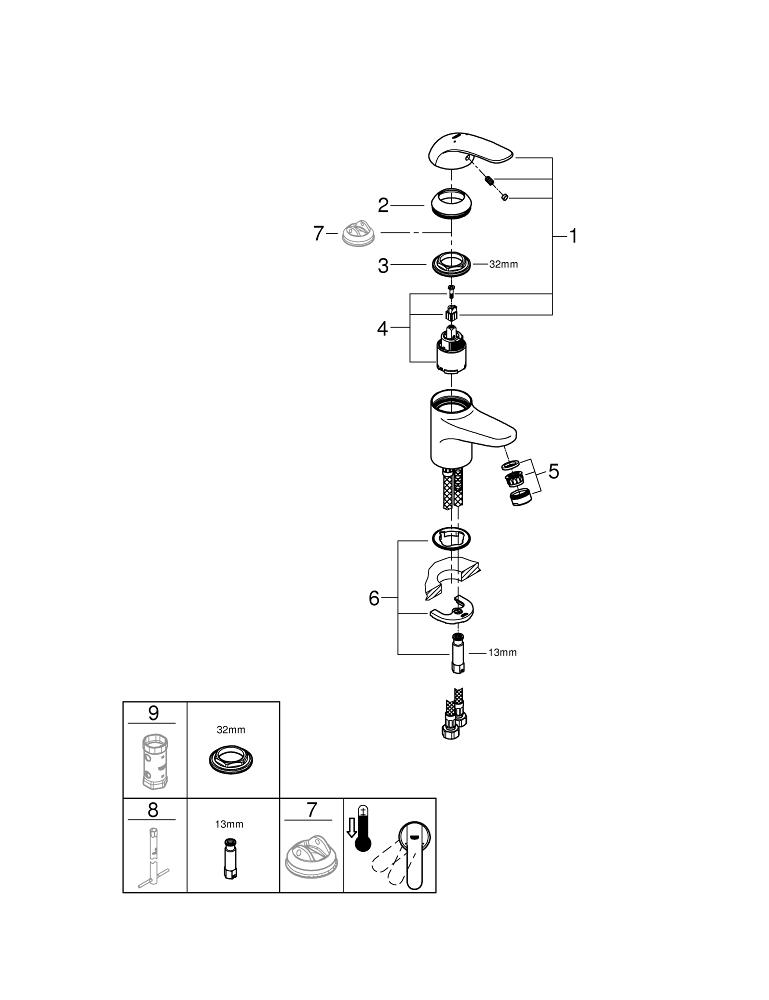 2
7
3
32mm
1
4
5
6
13mm

9
32mm
8
13mm
7