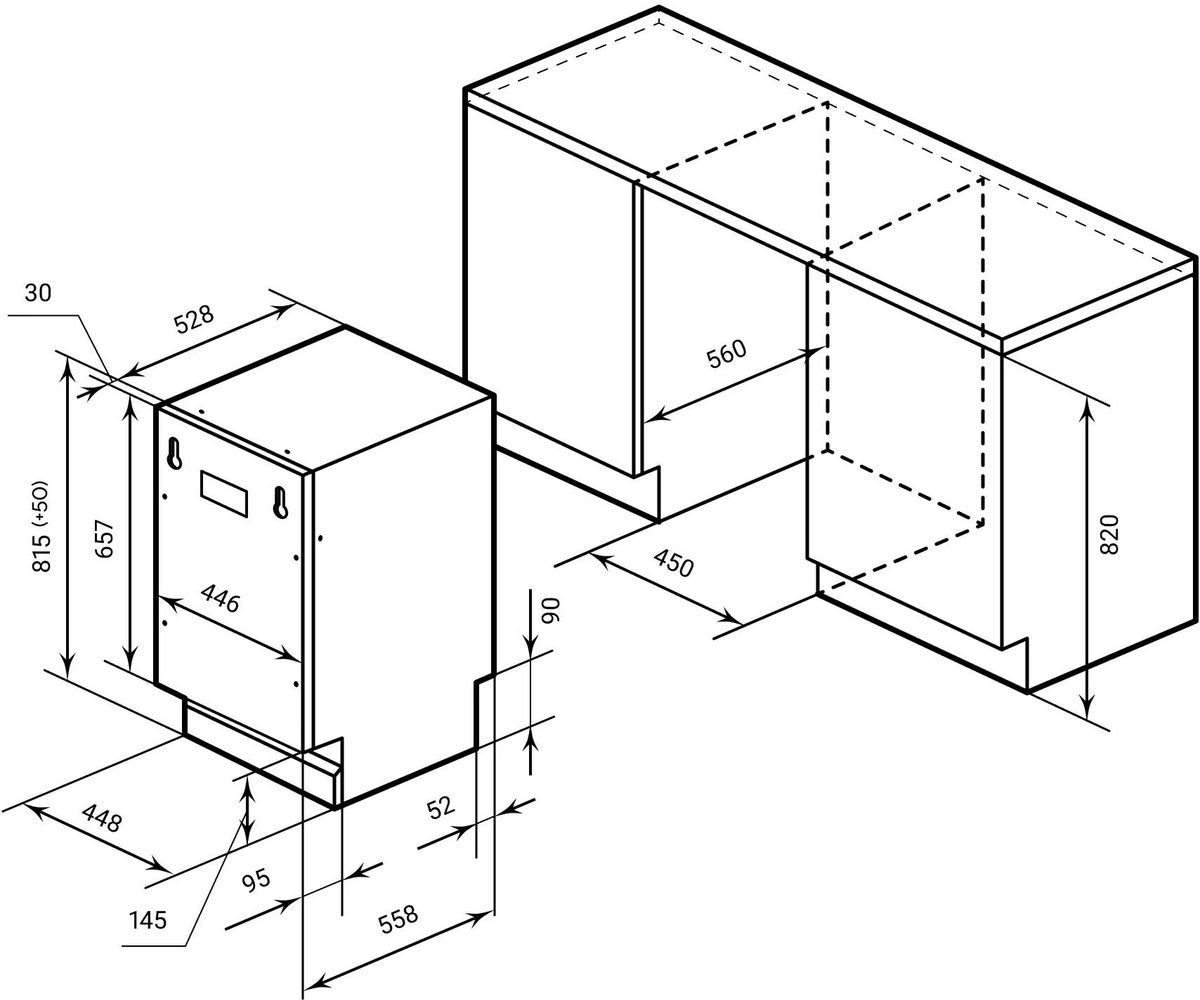 30
528
815 (+50)
657
446
448
145
95
558
52
90
560
450
820