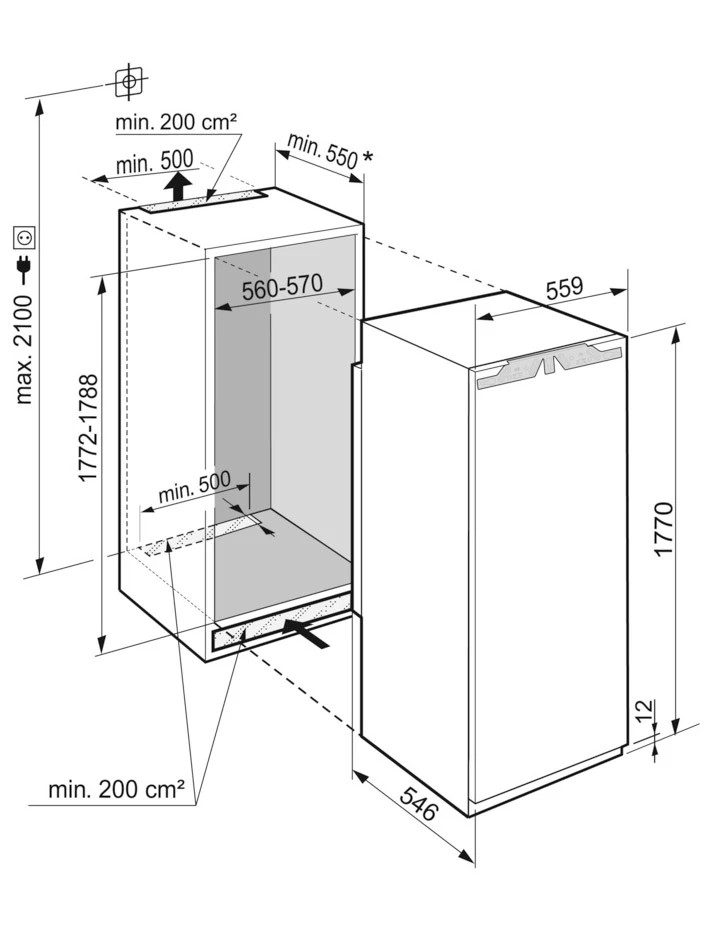 min. 200 cm²
min. 500
min. 550 *
max. 2100
560-570
559
1772-1788
min. 500
1770
12
min. 200 cm²
546