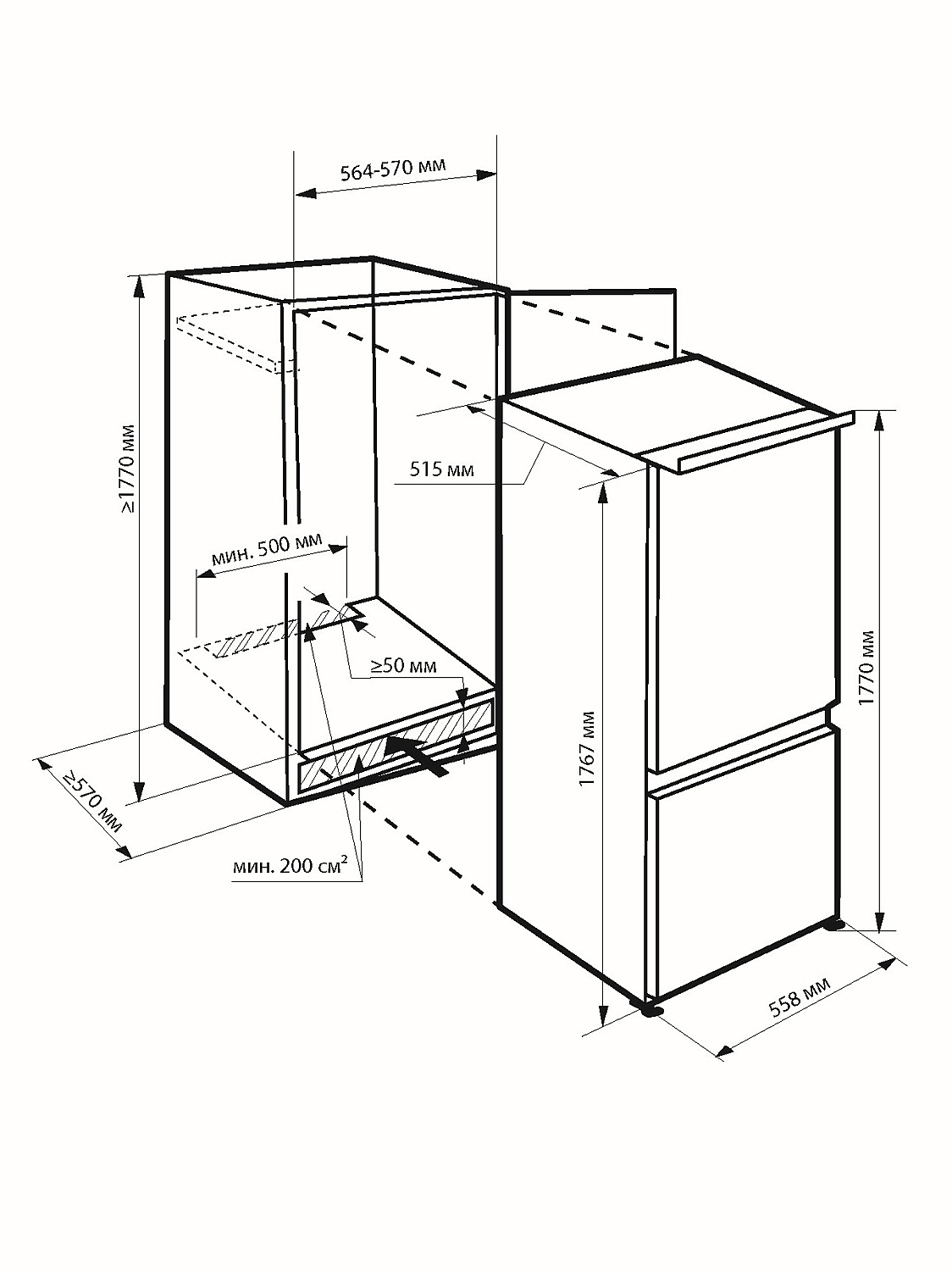 564-570 мм

≥1770 мм

515 мм

мин. 500 мм

≥50 мм

≥570 мм

мин. 200 см$^2$

1767 мм

1770 мм

558 мм