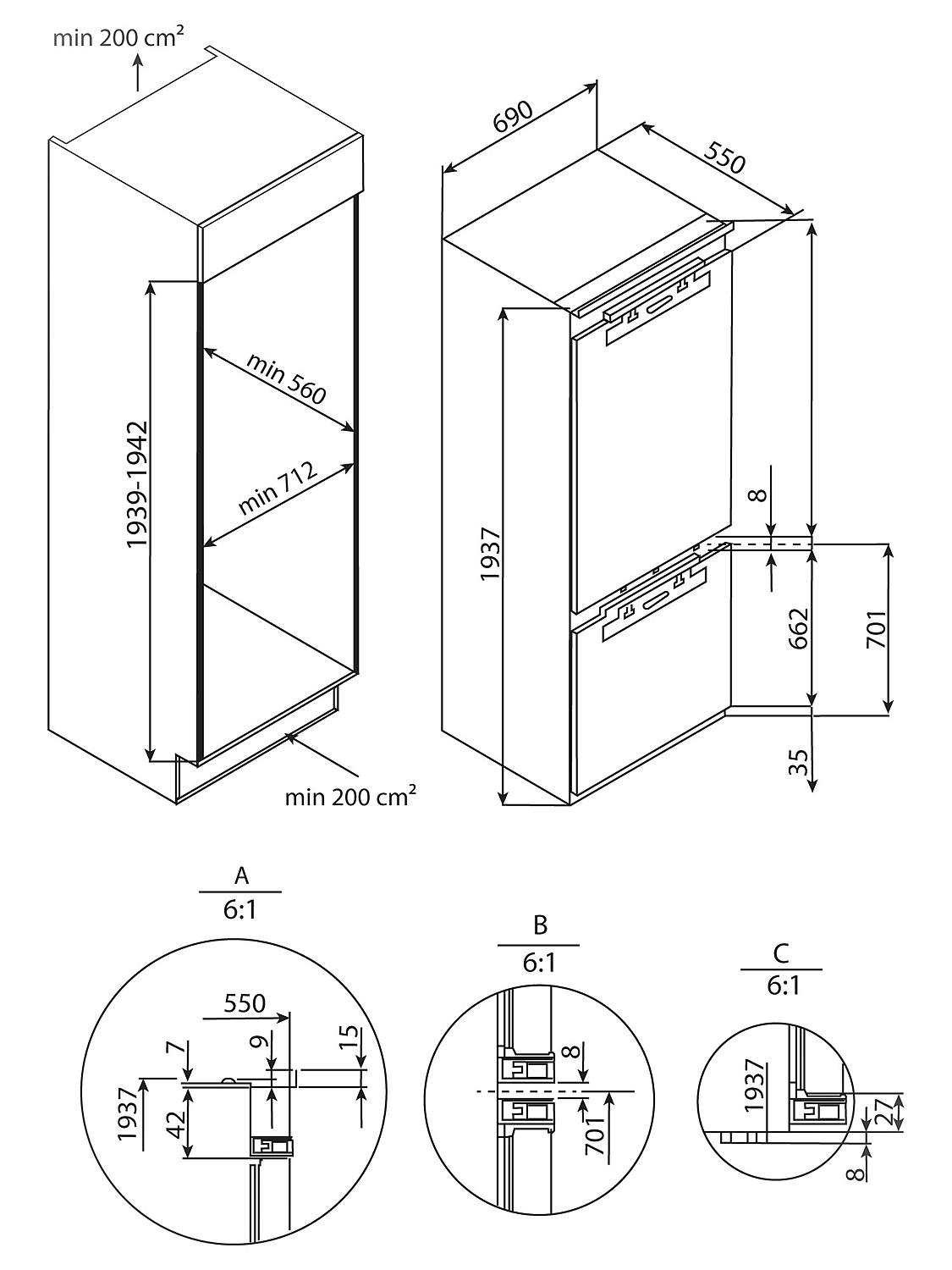 min 200 cm²

1939-1942

min 560

min 712

min 200 cm²

690

550

1937

8

662

701

35

A
6:1

550

7

9

15

1937

42

B
6:1

8

701

C
6:1

1937

27

8