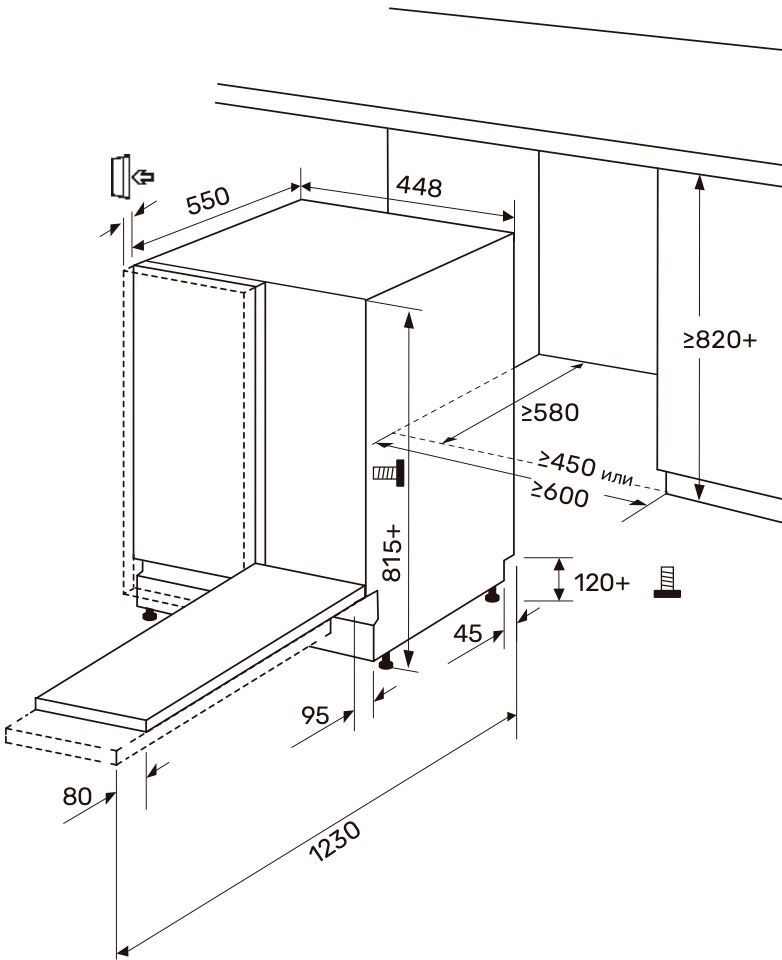 550

448

≥820+

≥580

≥450 или

≥600

815+

120+

45

95

80

1230