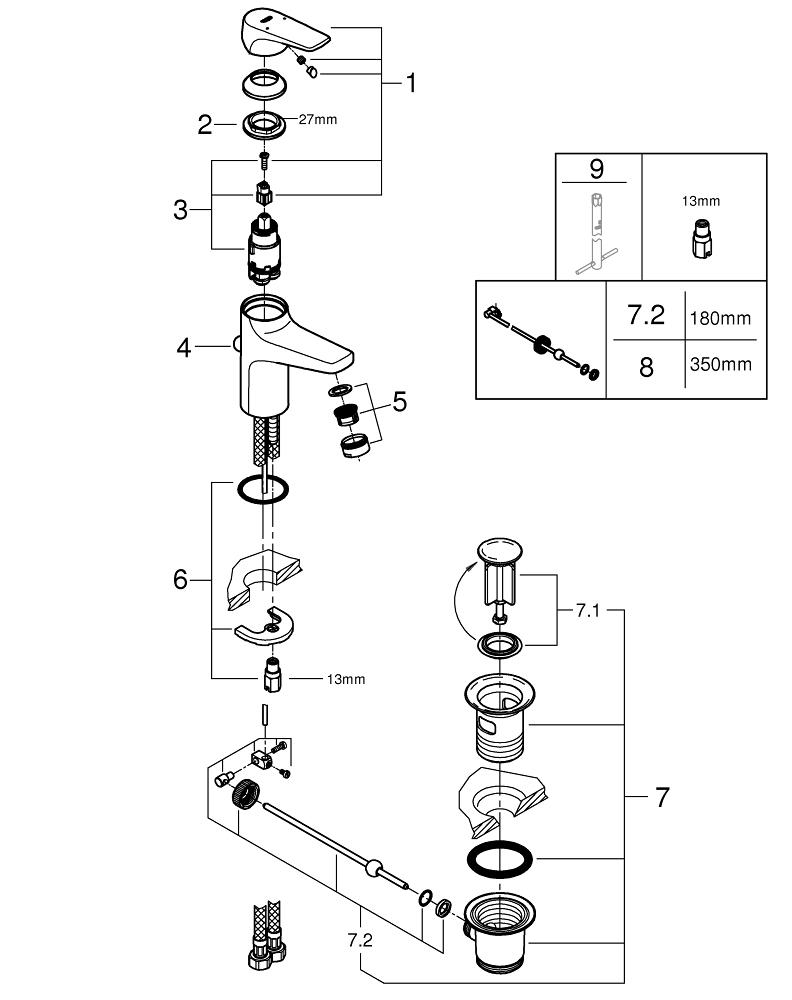 1
2
27mm
3
4
5
6
13mm
9
13mm
7.2
180mm
8
350mm
7.1
7
7.2