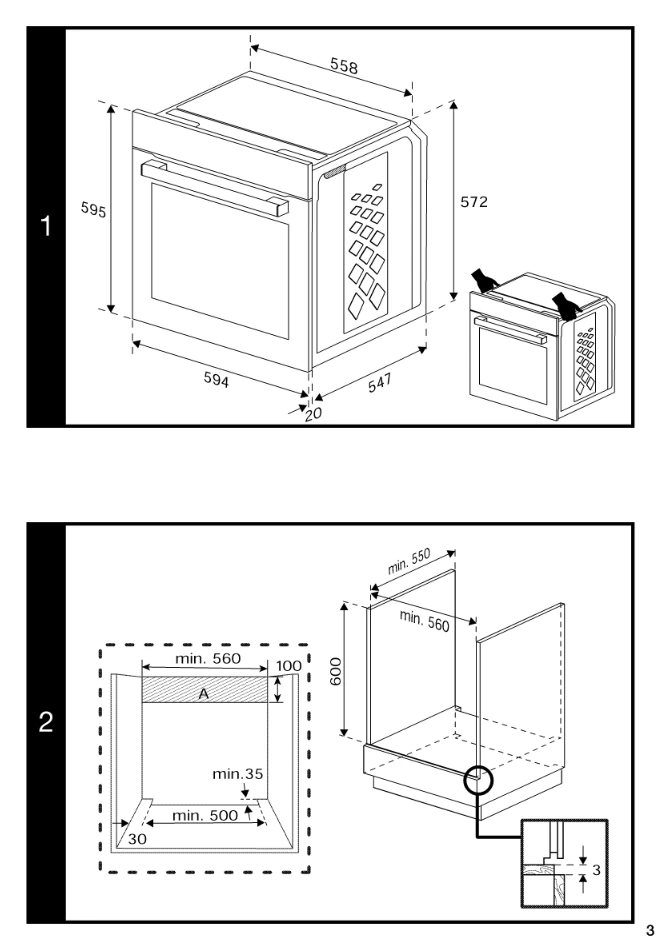 1

558
595
572
594
547
20

2

min. 560
100
A
min.35
min. 500
30
min. 550
min. 560
600
3

3