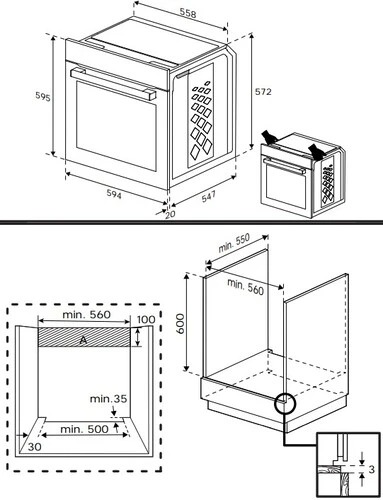 558
595
572
594
547
20

min. 550
min. 560
600

min. 560
100
A
min.35
min. 500
30

3