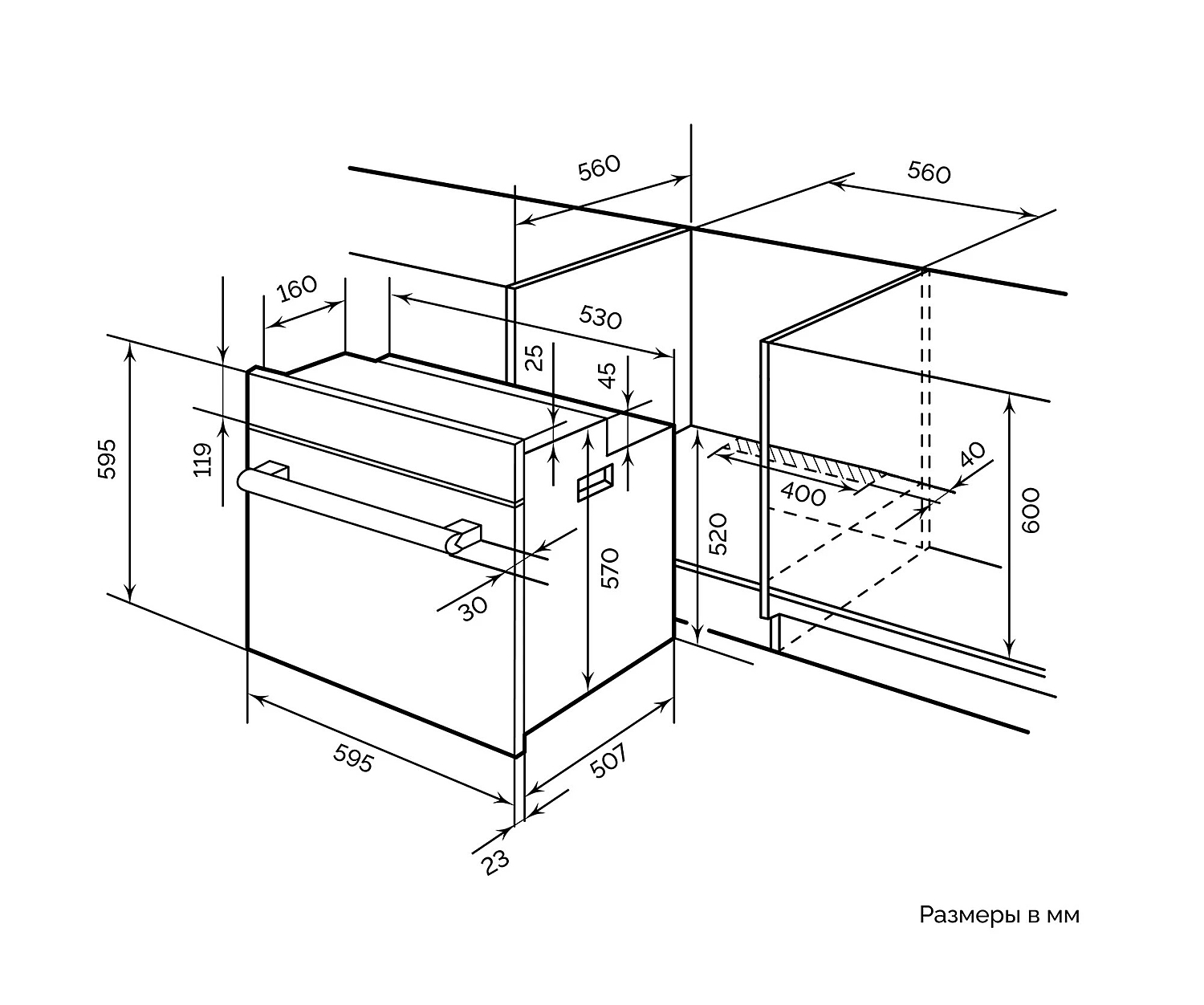 560
560
160
530
25
45
595
119
40
400
600
520
570
30
595
507
23
Размеры в мм