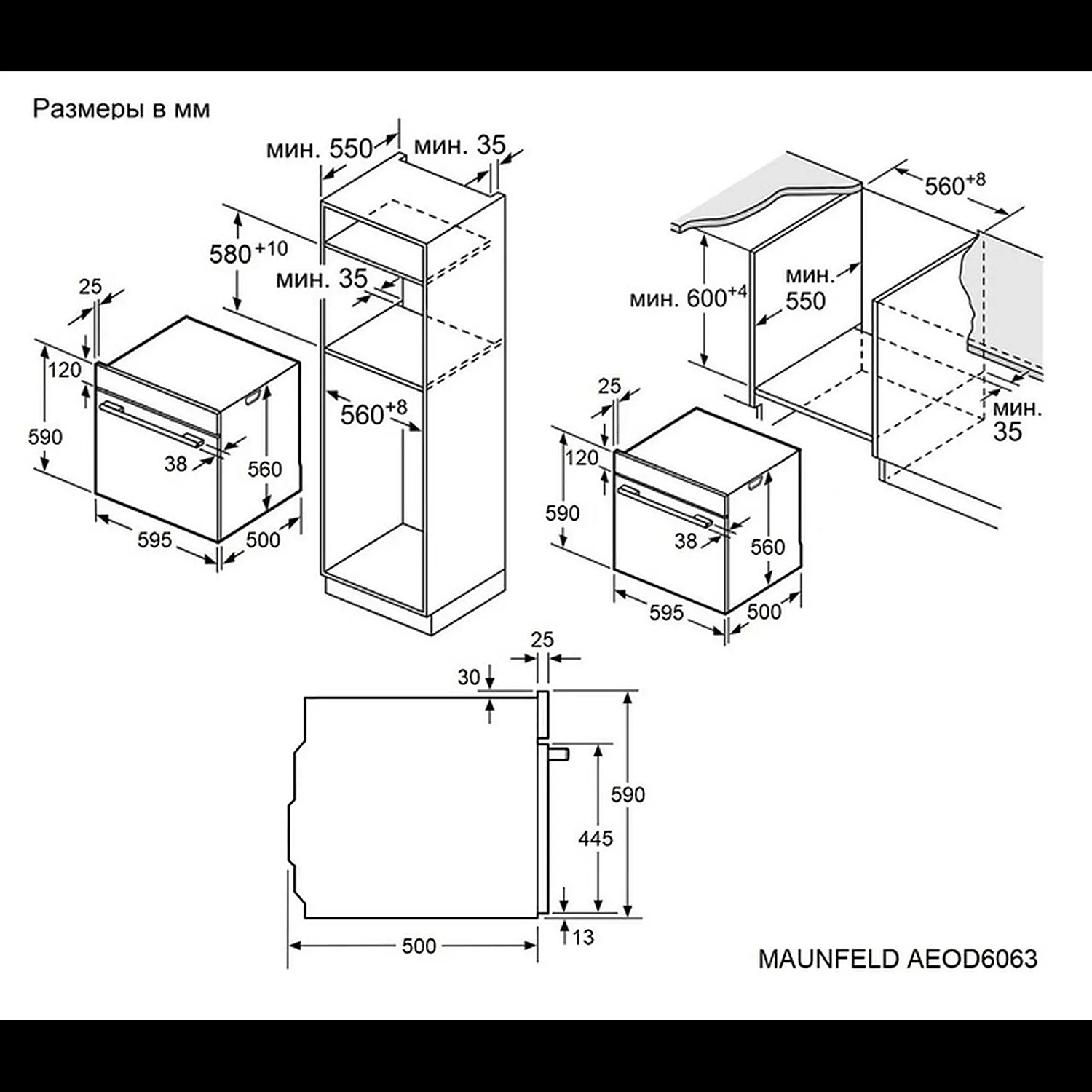 Размеры в мм

мин. 550
мин. 35
$580^{+10}$
мин. 35
$560^{+8}$

25
120
590
38
560
595
500

$560^{+8}$
мин. $600^{+4}$
мин. 550
мин. 35

25
120
590
38
560
595
500

25
30
590
445
13
500

MAUNFELD AEOD6063