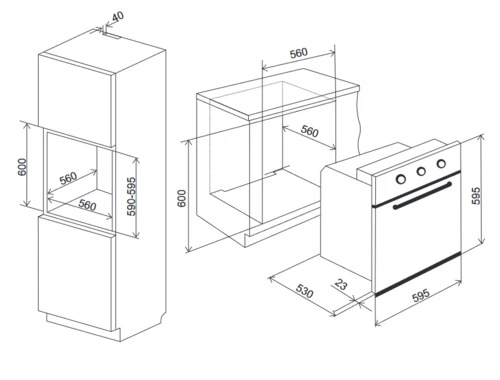 40

600

560

560

590-595

560

560

600

595

530

23

595