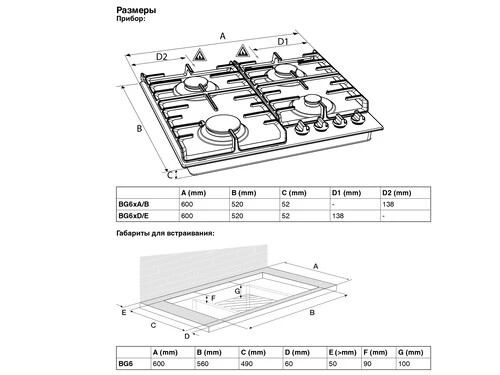 Размеры
Прибор:

A
D1
D2
B
C

| | A (mm) | B (mm) | C (mm) | D1 (mm) | D2 (mm) |
|---|---|---|---|---|---|
| BG6xA/B | 600 | 520 | 52 | - | 138 |
| BG6xD/E | 600 | 520 | 52 | 138 | - |

Габариты для встраивания:

A
G
F
E
B
C
D

| | A (mm) | B (mm) | C (mm) | D (mm) | E (>mm) | F (mm) | G (mm) |
|---|---|---|---|---|---|---|---|
| BG6 | 600 | 560 | 490 | 60 | 50 | 90 | 100 |