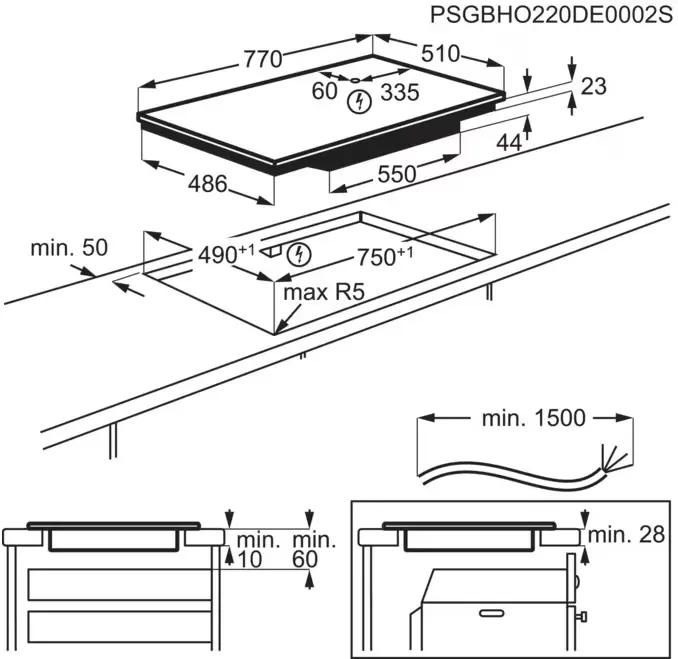 PSGBHO220DE0002S

770
510
60
335
23
44
486
550

min. 50
$490^{+1}$
$750^{+1}$
max R5

min. 1500

min.
10
min.
60

min. 28